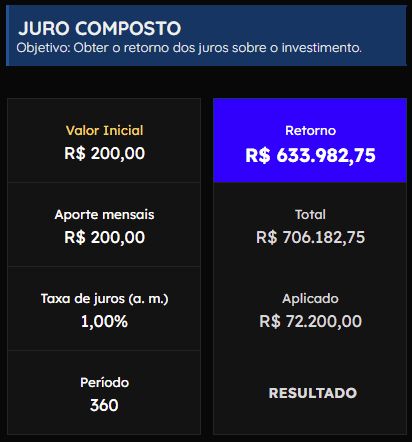 JURO COMPOSTO
Objetivo: Obter o retorno dos juros sobre o investimento.

Valor Inicial
R$ 200,00

Aporte mensais
R$ 200,00

Taxa de juros (a. m.)
1,00%

Período
360

Retorno
R$ 633.982,75

Total
R$ 706.182,75

Aplicado
R$ 72.200,00

RESULTADO